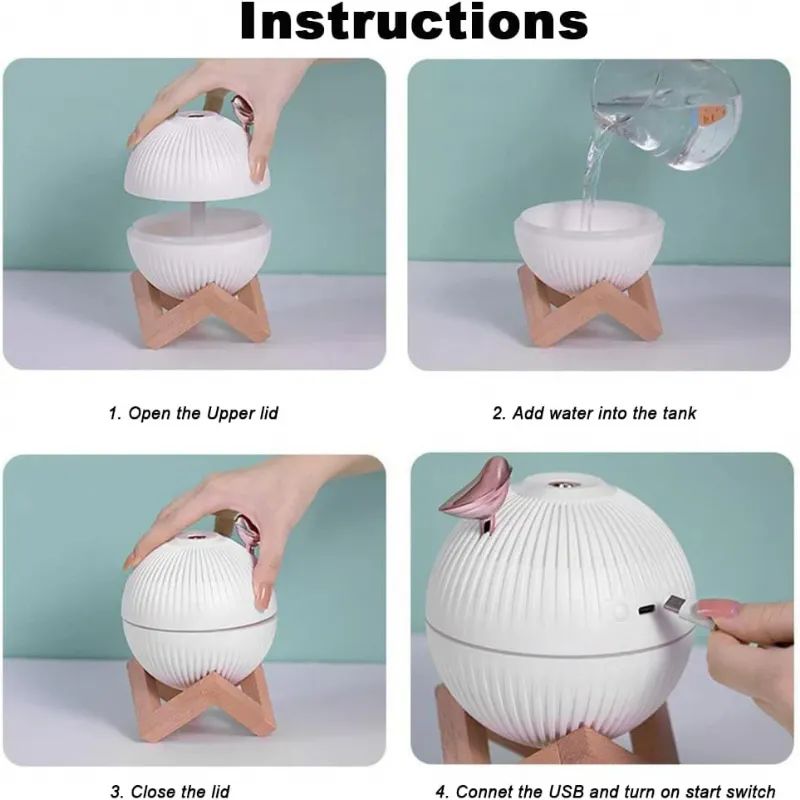 Instructions

1. Open the Upper lid

2. Add water into the tank

3. Close the lid

4. Connet the USB and turn on start switch